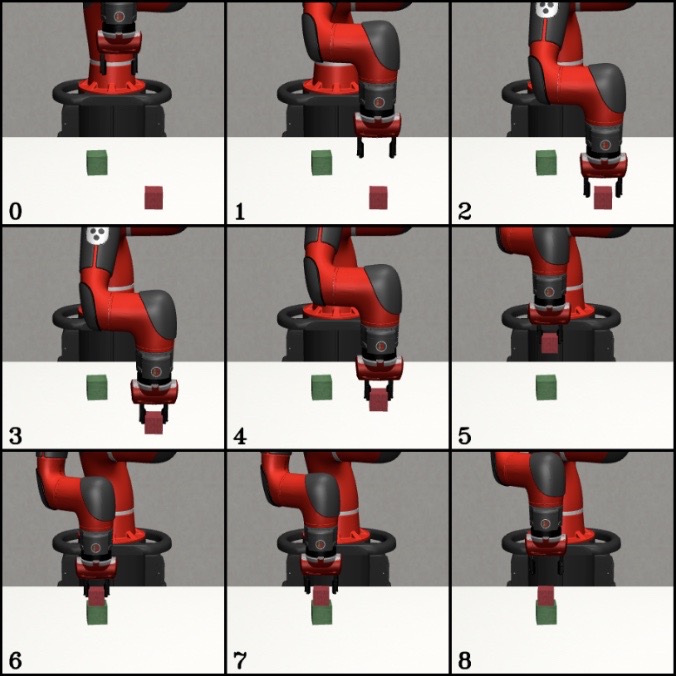 0
1
2
3
4
5
6
7
8